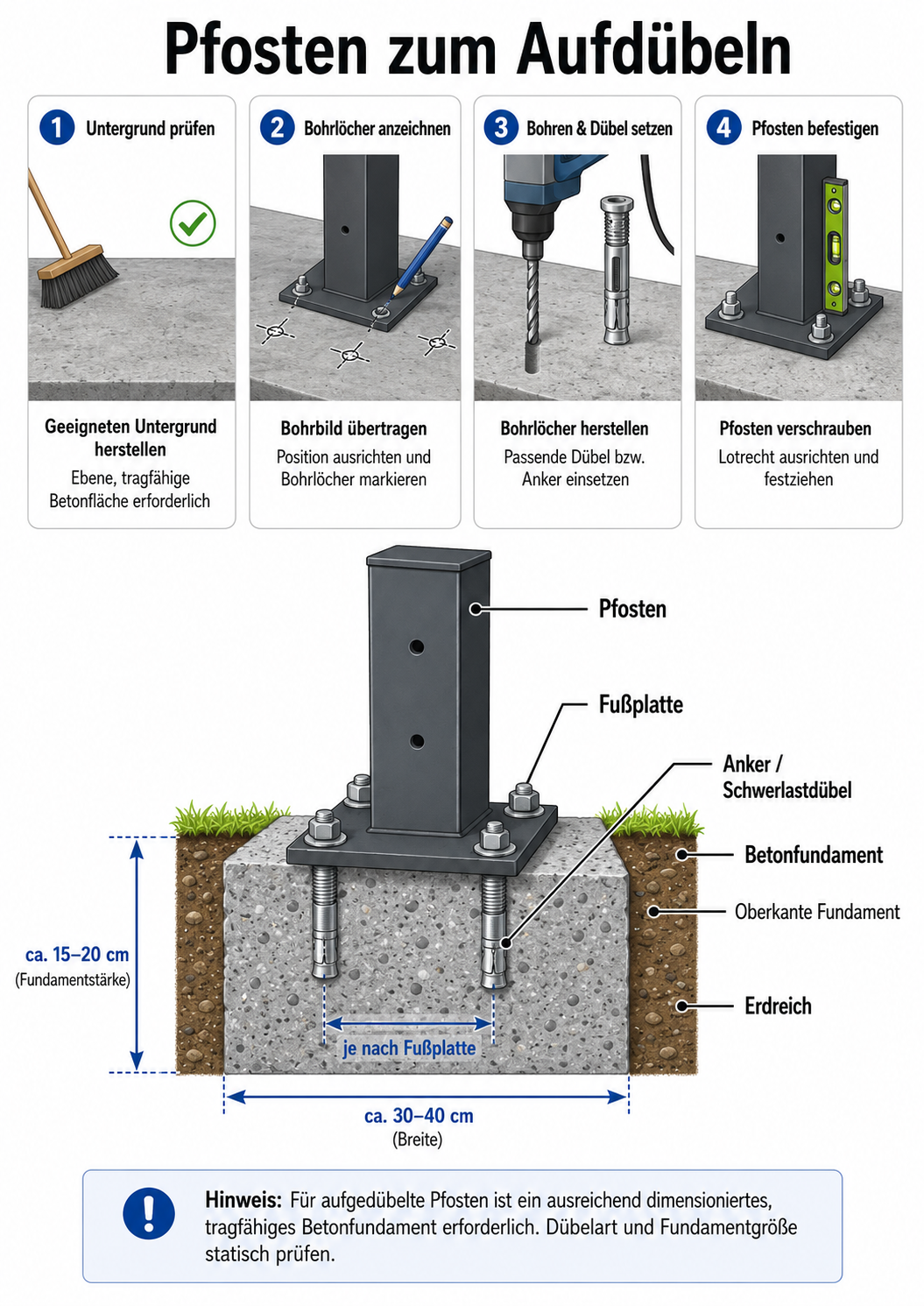 Pfosten zum Aufdübeln

1 Untergrund prüfen

Geeigneten Untergrund herstellen

Ebene, tragfähige Betonfläche erforderlich

2 Bohrlöcher anzeichnen

Bohrbild übertragen

Position ausrichten und Bohrlöcher markieren

3 Bohren & Dübel setzen

Bohrlöcher herstellen

Passende Dübel bzw. Anker einsetzen

4 Pfosten befestigen

Pfosten verschrauben

Lotrecht ausrichten und festziehen

Pfosten

Fußplatte

Anker / Schwerlastdübel

Betonfundament

Oberkante Fundament

Erdreich

ca. 15–20 cm
(Fundamentstärke)

je nach Fußplatte

ca. 30–40 cm
(Breite)

Hinweis: Für aufgedübelte Pfosten ist ein ausreichend dimensioniertes, tragfähiges Betonfundament erforderlich. Dübelart und Fundamentgröße statisch prüfen.